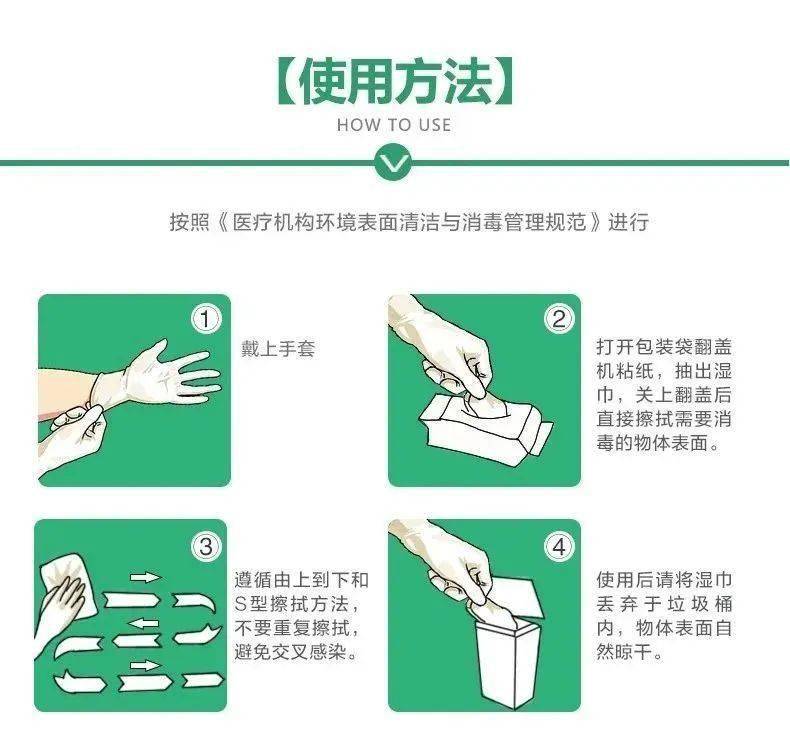 【使用方法】
HOW TO USE

按照《医疗机构环境表面清洁与消毒管理规范》进行

1
戴上手套

2
打开包装袋翻盖机粘纸，抽出湿巾，关上翻盖后直接擦拭需要消毒的物体表面。

3
遵循由上到下和S型擦拭方法，不要重复擦拭，避免交叉感染。

4
使用后请将湿巾丢弃于垃圾桶内，物体表面自然晾干。